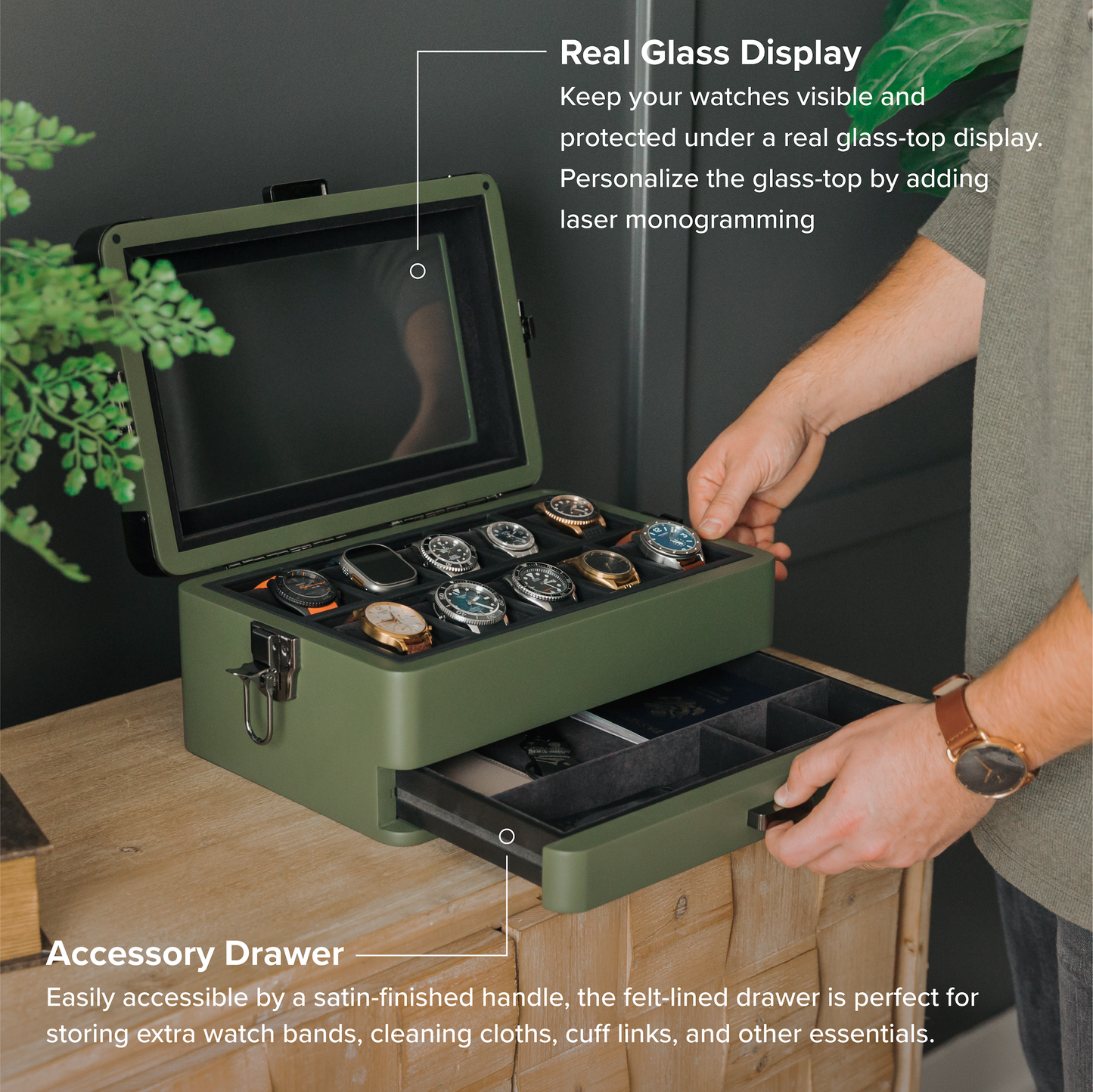 Real Glass Display
Keep your watches visible and protected under a real glass-top display. Personalize the glass-top by adding laser monogramming

Accessory Drawer
Easily accessible by a satin-finished handle, the felt-lined drawer is perfect for storing extra watch bands, cleaning cloths, cuff links, and other essentials.