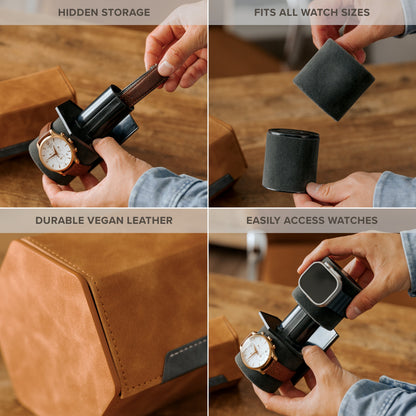 HIDDEN STORAGE

FITS ALL WATCH SIZES

DURABLE VEGAN LEATHER

EASILY ACCESS WATCHES