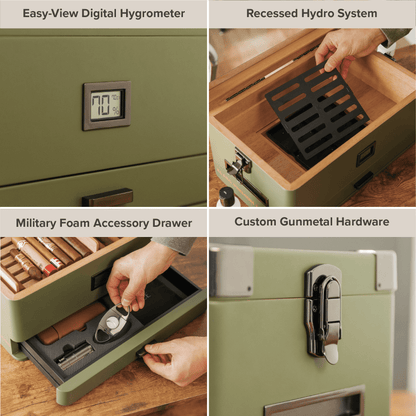 Easy-View Digital Hygrometer

70 %

Recessed Hydro System

Military Foam Accessory Drawer

Custom Gunmetal Hardware