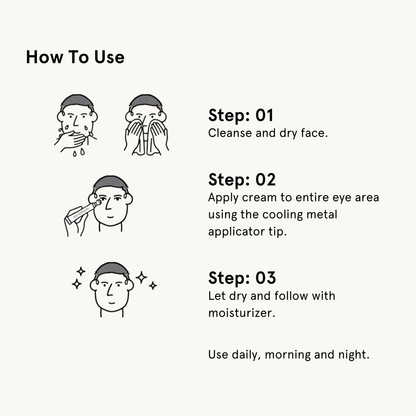 How To Use

Step: 01
Cleanse and dry face.

Step: 02
Apply cream to entire eye area using the cooling metal applicator tip.

Step: 03
Let dry and follow with moisturizer.

Use daily, morning and night.