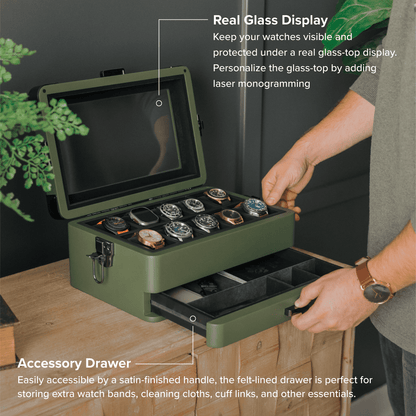 Real Glass Display
Keep your watches visible and protected under a real glass-top display. Personalize the glass-top by adding laser monogramming

Accessory Drawer
Easily accessible by a satin-finished handle, the felt-lined drawer is perfect for storing extra watch bands, cleaning cloths, cuff links, and other essentials.